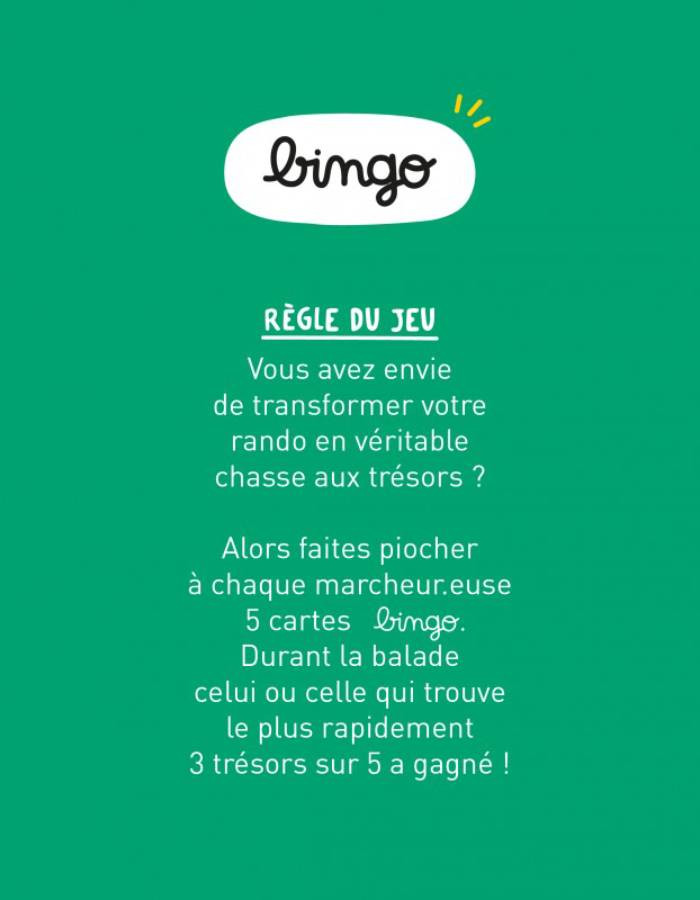 bingo

RÈGLE DU JEU

Vous avez envie de transformer votre rando en véritable chasse aux trésors ?

Alors faites piocher à chaque marcheur.euse 5 cartes bingo. Durant la balade celui ou celle qui trouve le plus rapidement 3 trésors sur 5 a gagné !